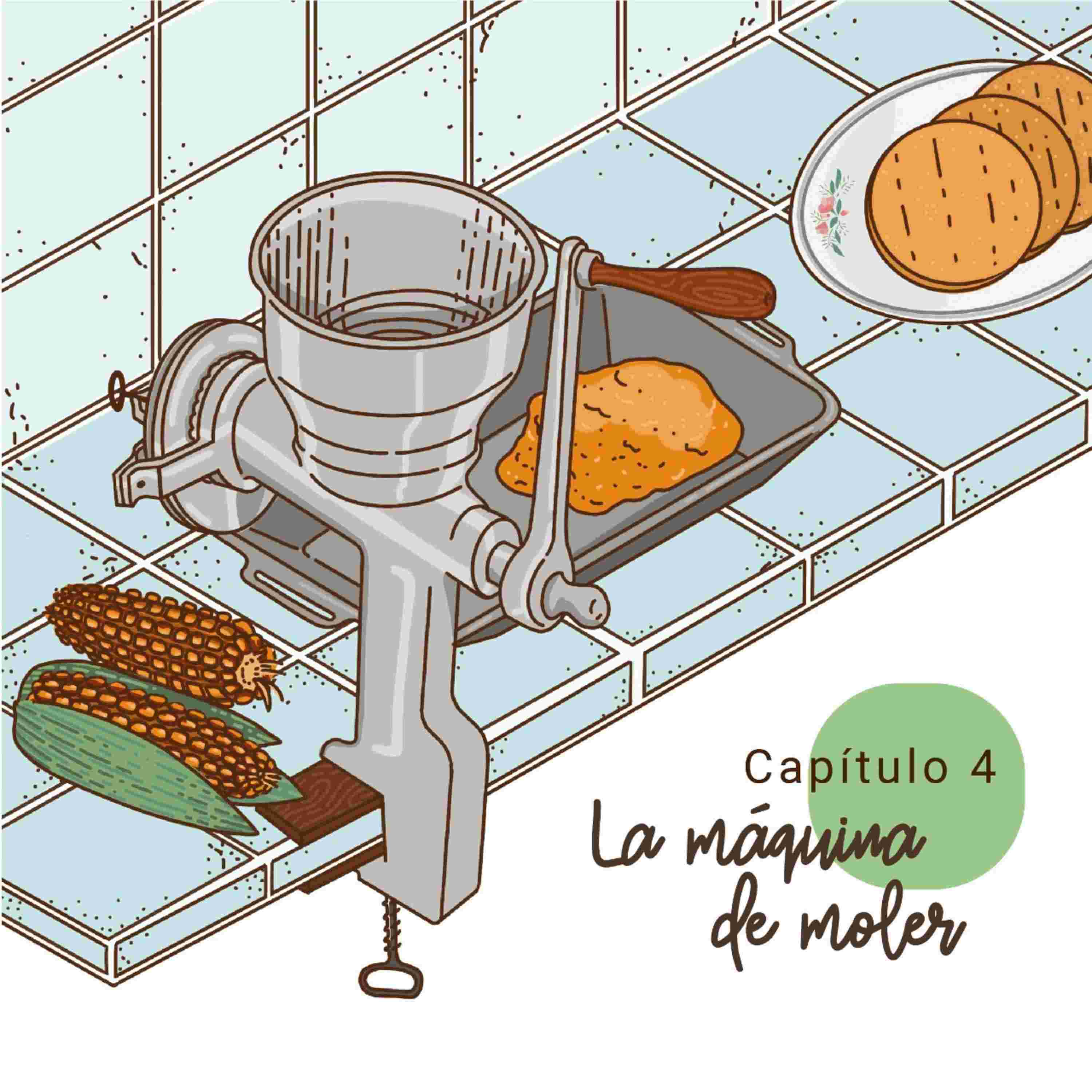 Capítulo 4

La máquina de moler